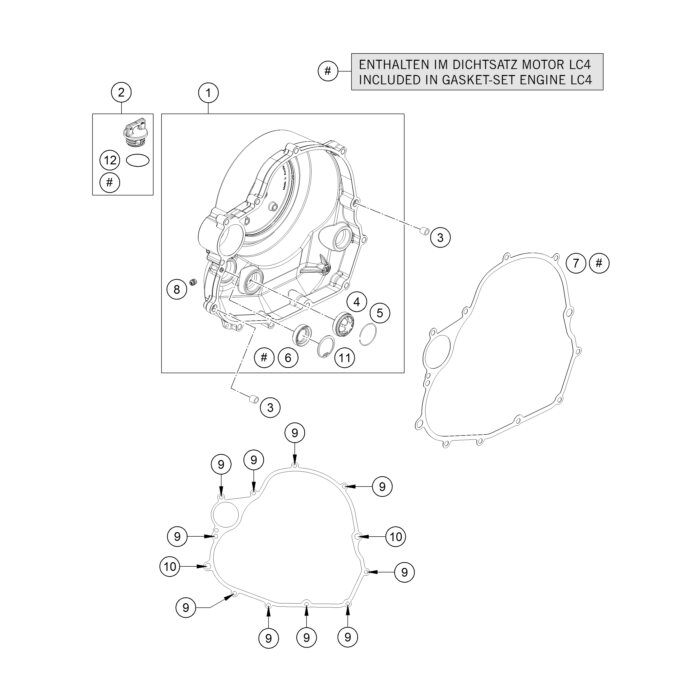 # ENTHALTEN IM DICHTSATZ MOTOR LC4
INCLUDED IN GASKET-SET ENGINE LC4

2
1
12
#
3
7 #
8
4
5
# 6
11
3
9
9 9
9
9
10
10
9
9
9 9 9