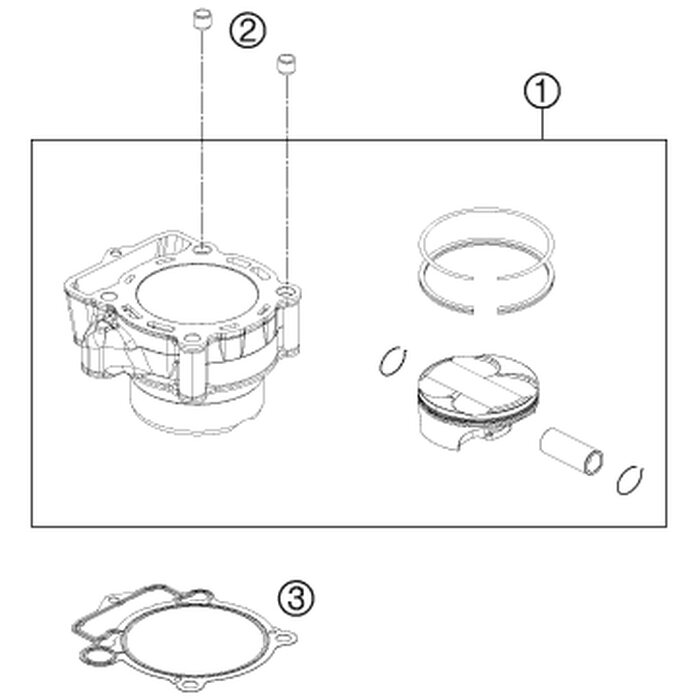 2
1
3