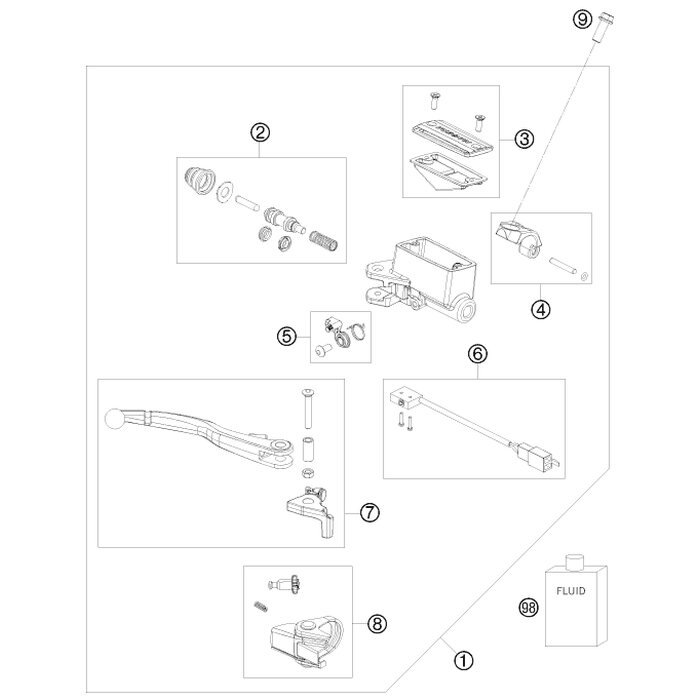 9
2
3
4
5
6
7
8
FLUID
98
1