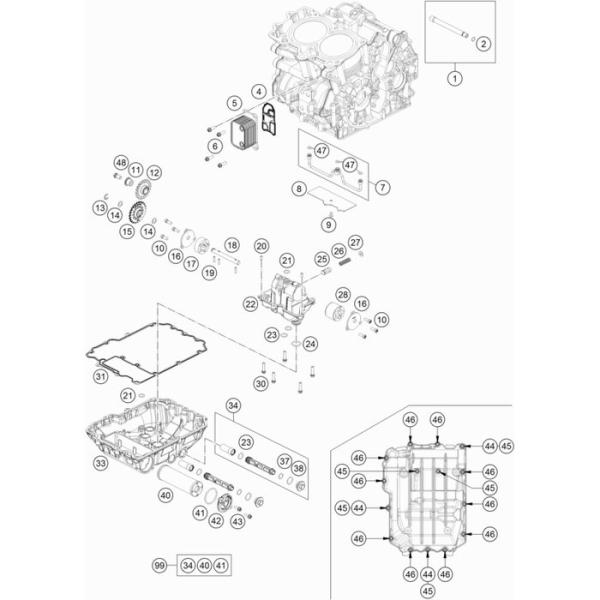 2
1
4
5
6
47
47
7
8
9
48
11
12
13
14
15
14
10
16
17
18
19
20
21
25
26
27
22
28
16
10
23
24
31
30
21
34
23
37
38
33
40
41
42
43
99
34
40
41
46
46
44
45
46
45
46
46
45
46
45
44
46
46
46
46
44
46
45