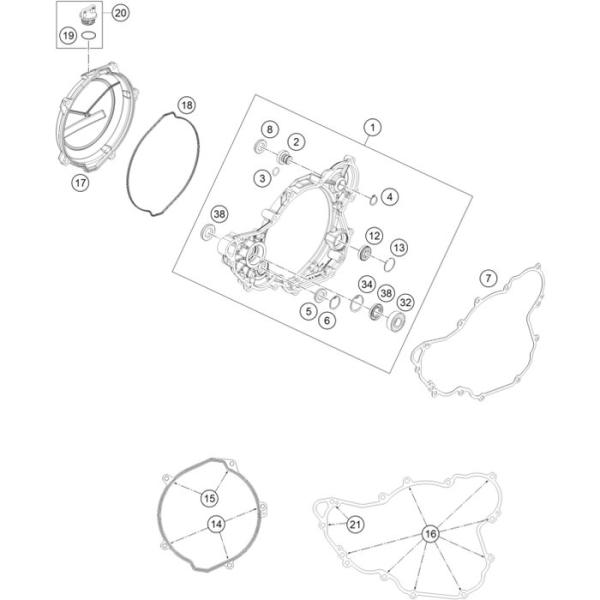 20
19
18
17
1
8
2
3
4
38
12
13
7
34
38
32
5
6
15
14
21
16